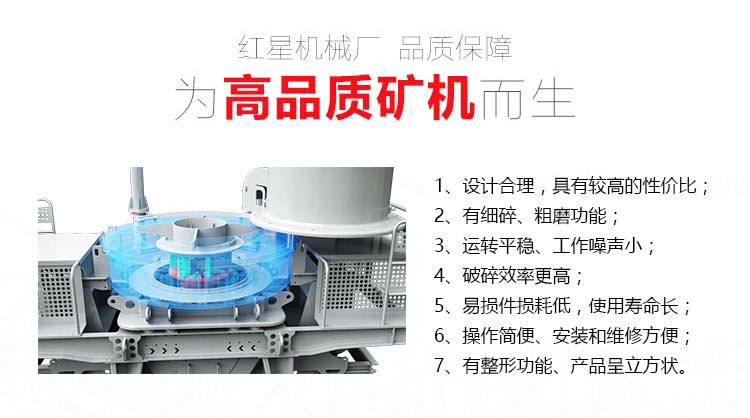 红星机械厂 品质保障

为高品质矿机而生

1、设计合理，具有较高的性价比；
2、有细碎、粗磨功能；
3、运转平稳、工作噪声小；
4、破碎效率更高；
5、易损件损耗低，使用寿命长；
6、操作简便、安装和维修方便；
7、有整形功能、产品呈立方状。